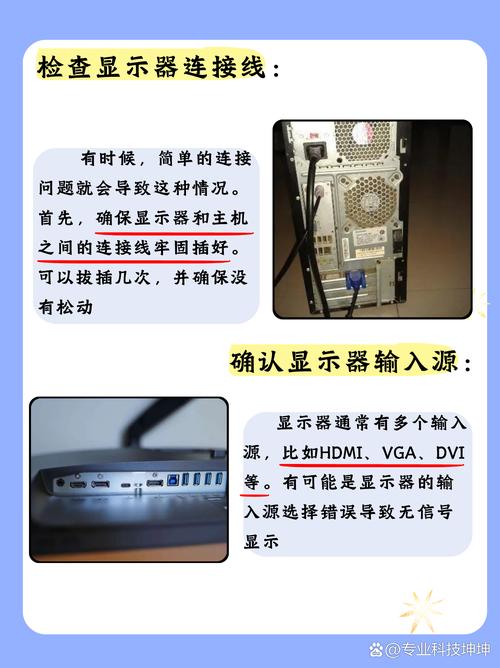 检查显示器连接线：

有时候，简单的连接问题就会导致这种情况。首先，确保显示器和主机之间的连接线牢固插好。可以拔插几次，并确保没有松动

确认显示器输入源：

显示器通常有多个输入源，比如HDMI、VGA、DVI等。有可能是显示器的输入源选择错误导致无信号显示

@专业科技坤坤