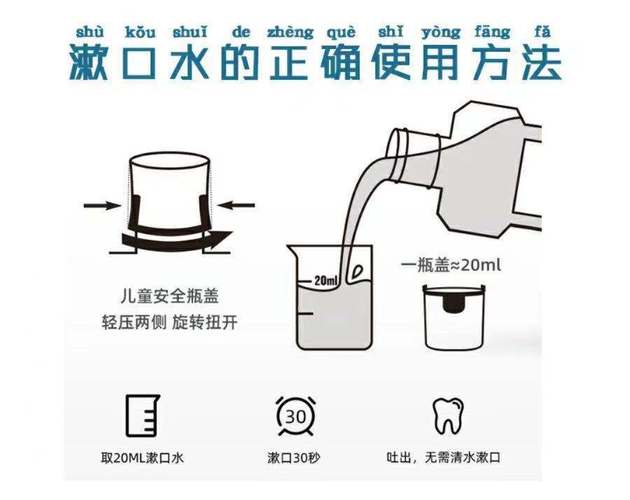 shù kǒu shuǐ de zhèng què shǐ yòng fāng fǎ
漱口水的正确使用方法

儿童安全瓶盖
轻压两侧 旋转扭开

20ml

一瓶盖≈20ml

取20ML漱口水

30

漱口30秒

吐出，无需清水漱口